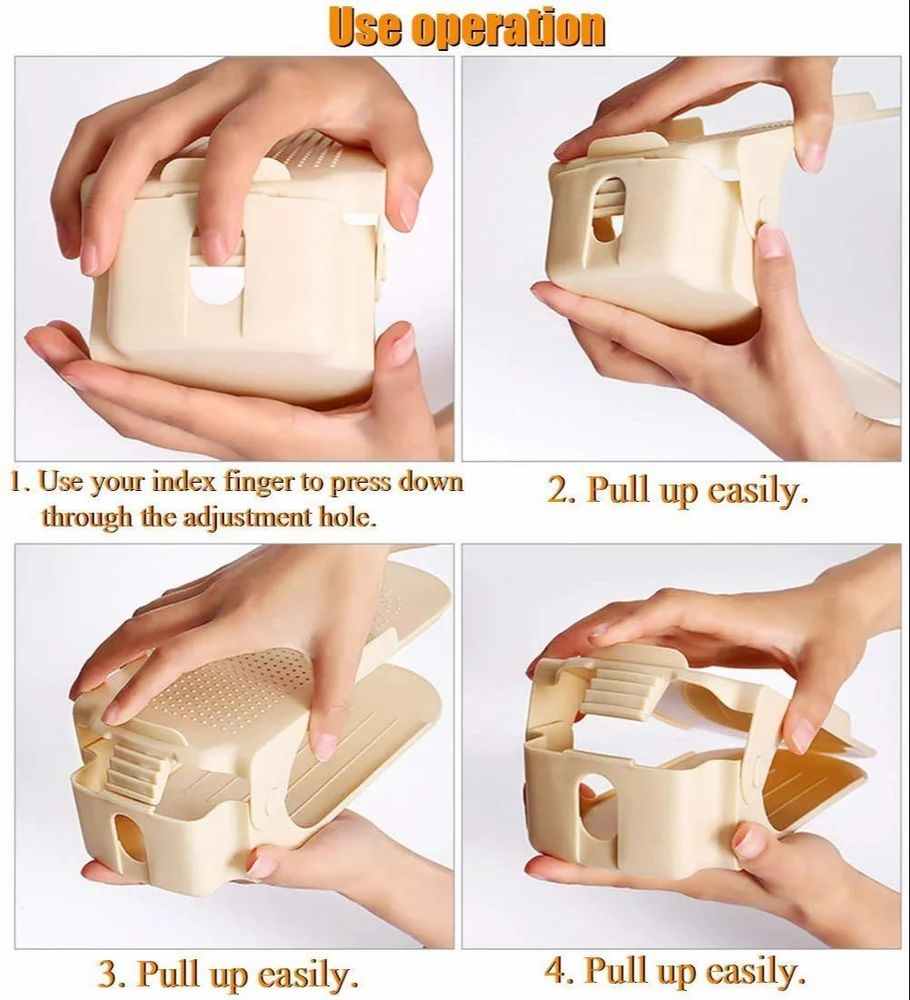 Use operation

1. Use your index finger to press down through the adjustment hole.

2. Pull up easily.

3. Pull up easily.

4. Pull up easily.